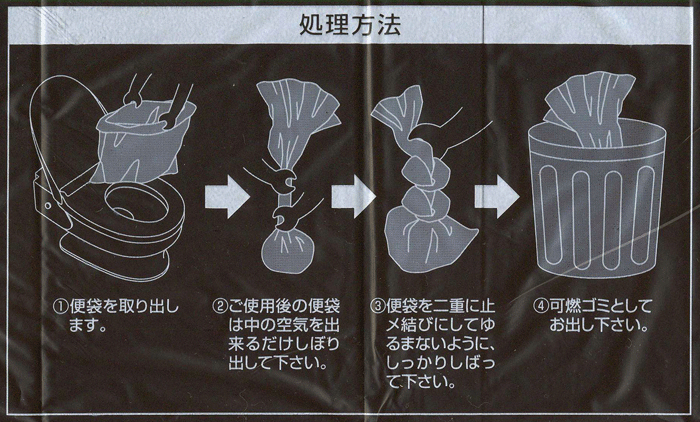 処理方法

①便袋を取り出します。

②ご使用後の便袋は中の空気を出来るだけしぼり出して下さい。

③便袋を二重に止メ結びにしてゆるまないように、しっかりしばって下さい。

④可燃ゴミとしてお出し下さい。