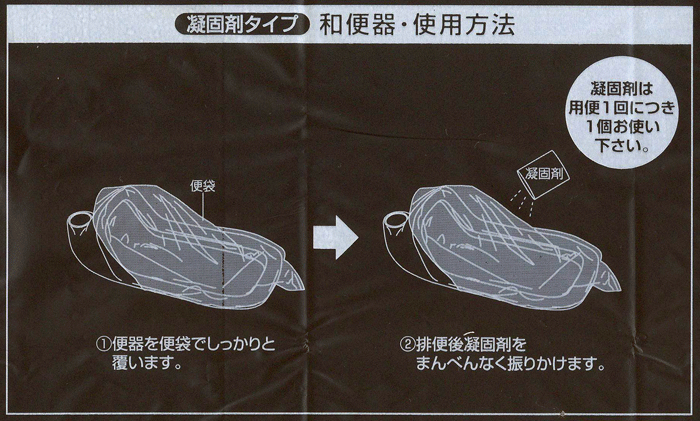 凝固剤タイプ 和便器・使用方法

凝固剤は用便1回につき1個お使い下さい。

便袋

凝固剤

①便器を便袋でしっかりと覆います。

②排便後凝固剤をまんべんなく振りかけます。